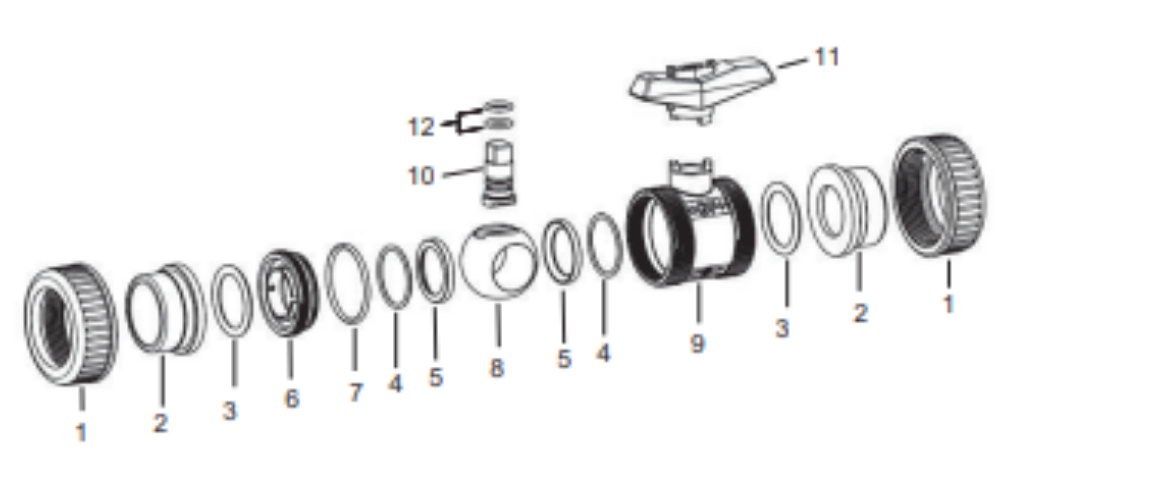 11
12
10
1
2
3
6
7
4
5
8
5
4
9
3
2
1